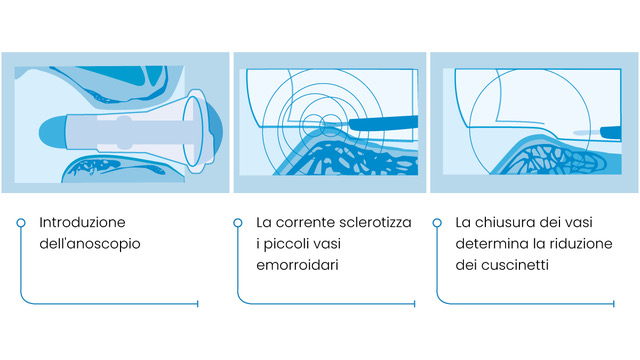 Introduzione dell'anoscopio

La corrente sclerotizza i piccoli vasi emorroidari

La chiusura dei vasi determina la riduzione dei cuscinetti